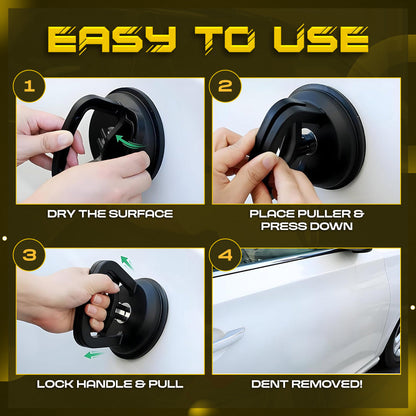 EASY TO USE

1

DRY THE SURFACE

2

PLACE PULLER & PRESS DOWN

3

LOCK HANDLE & PULL

4

DENT REMOVED!