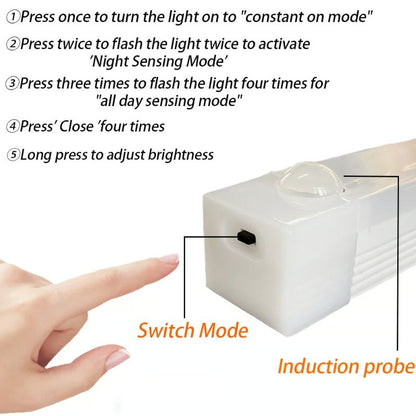 ①Press once to turn the light on to "constant on mode"

②Press twice to flash the light twice to activate 'Night Sensing Mode'

③Press three times to flash the light four times for "all day sensing mode"

④Press' Close 'four times

⑤Long press to adjust brightness

Switch Mode

Induction probe