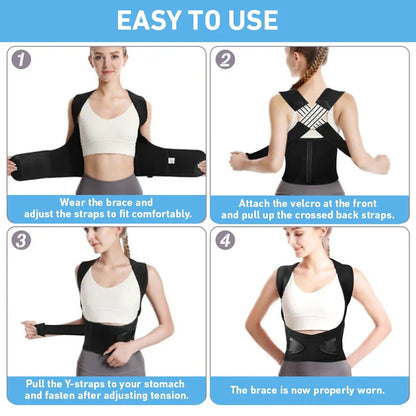 EASY TO USE

1

Wear the brace and adjust the straps to fit comfortably.

2

Attach the velcro at the front and pull up the crossed back straps.

3

Pull the Y-straps to your stomach and fasten after adjusting tension.

4

The brace is now properly worn.