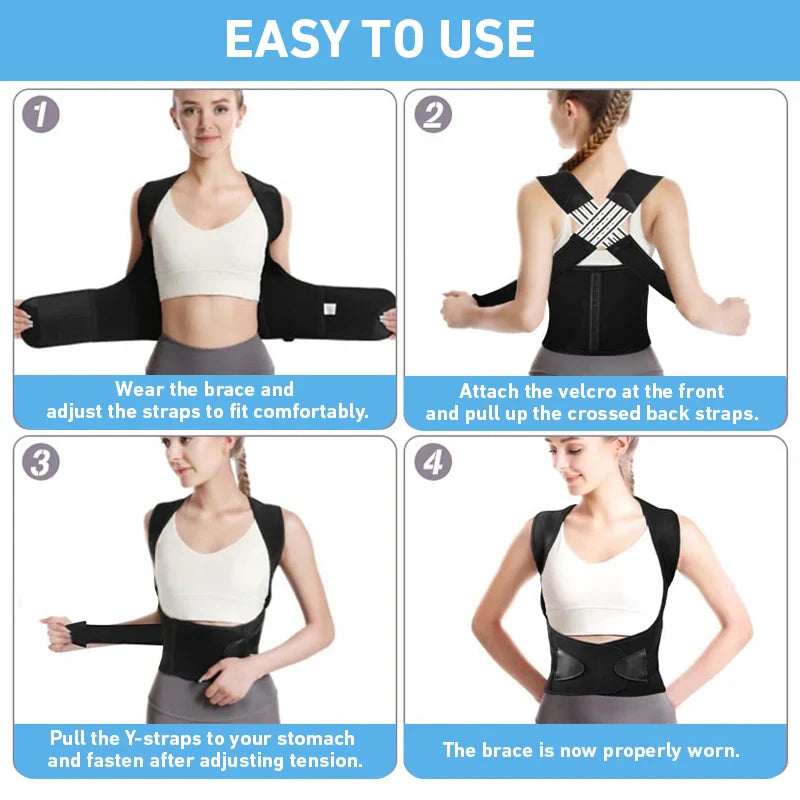 EASY TO USE

1

Wear the brace and adjust the straps to fit comfortably.

2

Attach the velcro at the front and pull up the crossed back straps.

3

Pull the Y-straps to your stomach and fasten after adjusting tension.

4

The brace is now properly worn.